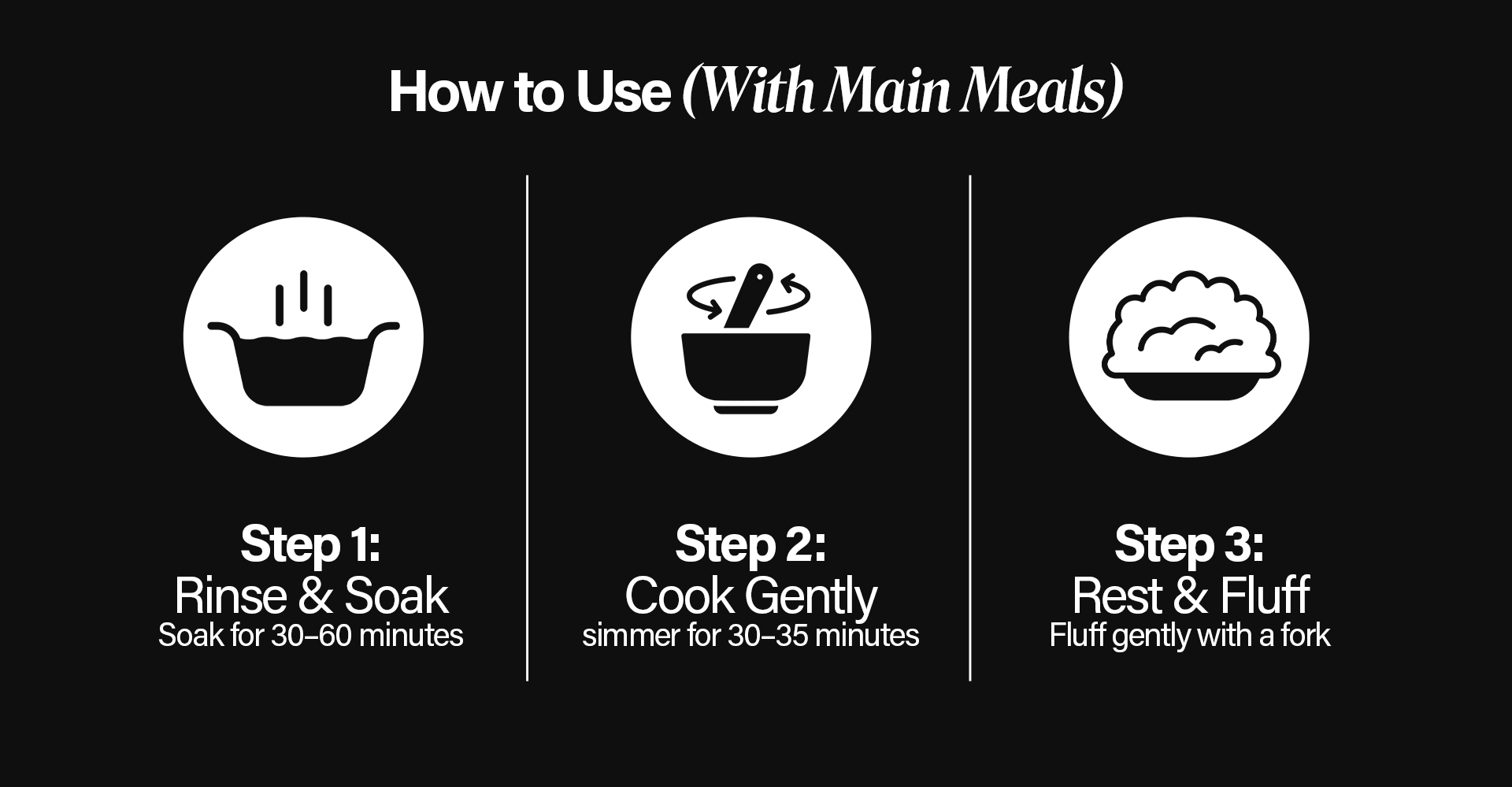 How to Use (With Main Meals)

Step 1:
Rinse & Soak
Soak for 30–60 minutes

Step 2:
Cook Gently
simmer for 30–35 minutes

Step 3:
Rest & Fluff
Fluff gently with a fork