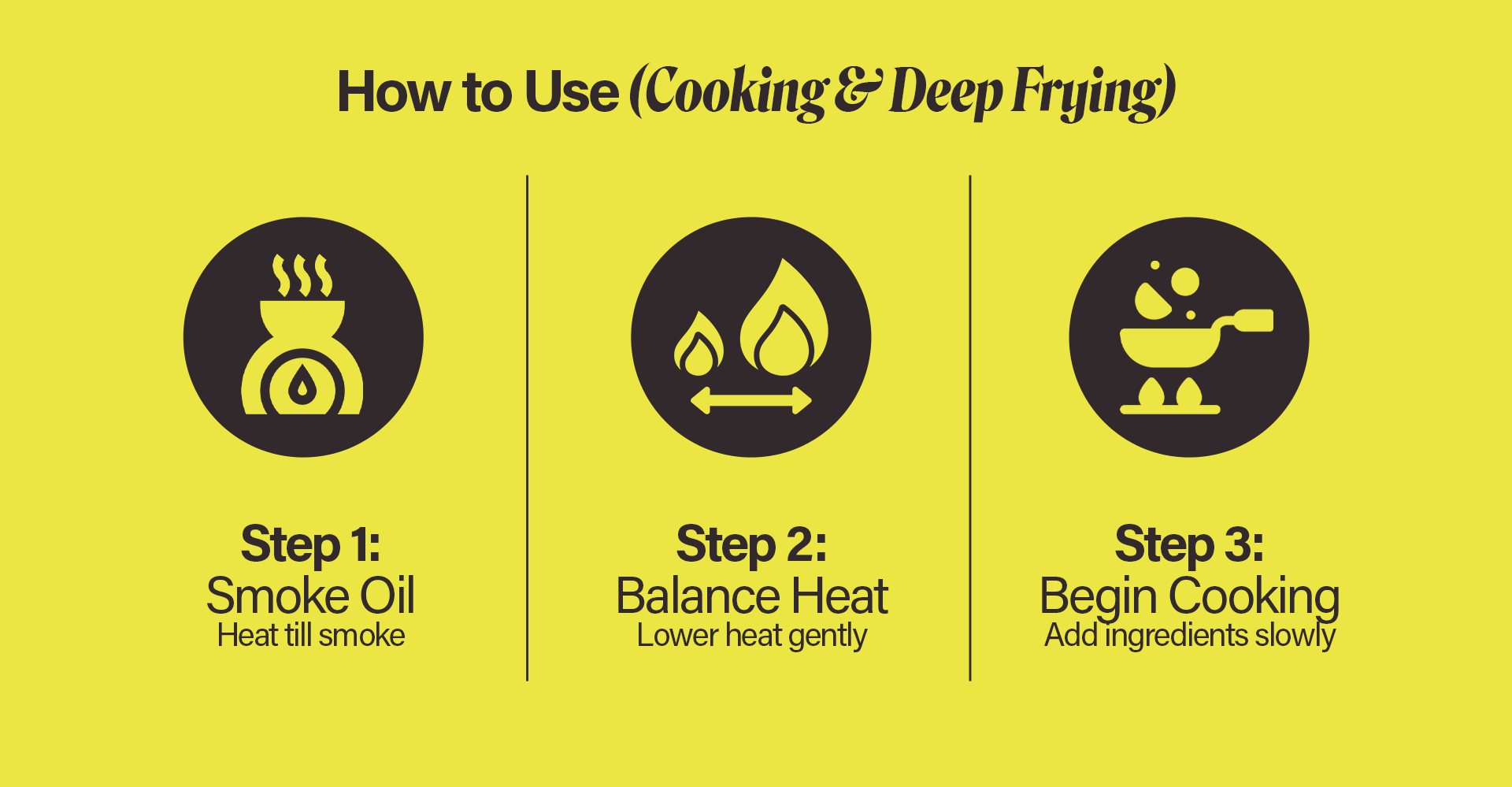 How to Use (Cooking & Deep Frying)

Step 1:
Smoke Oil
Heat till smoke

Step 2:
Balance Heat
Lower heat gently

Step 3:
Begin Cooking
Add ingredients slowly