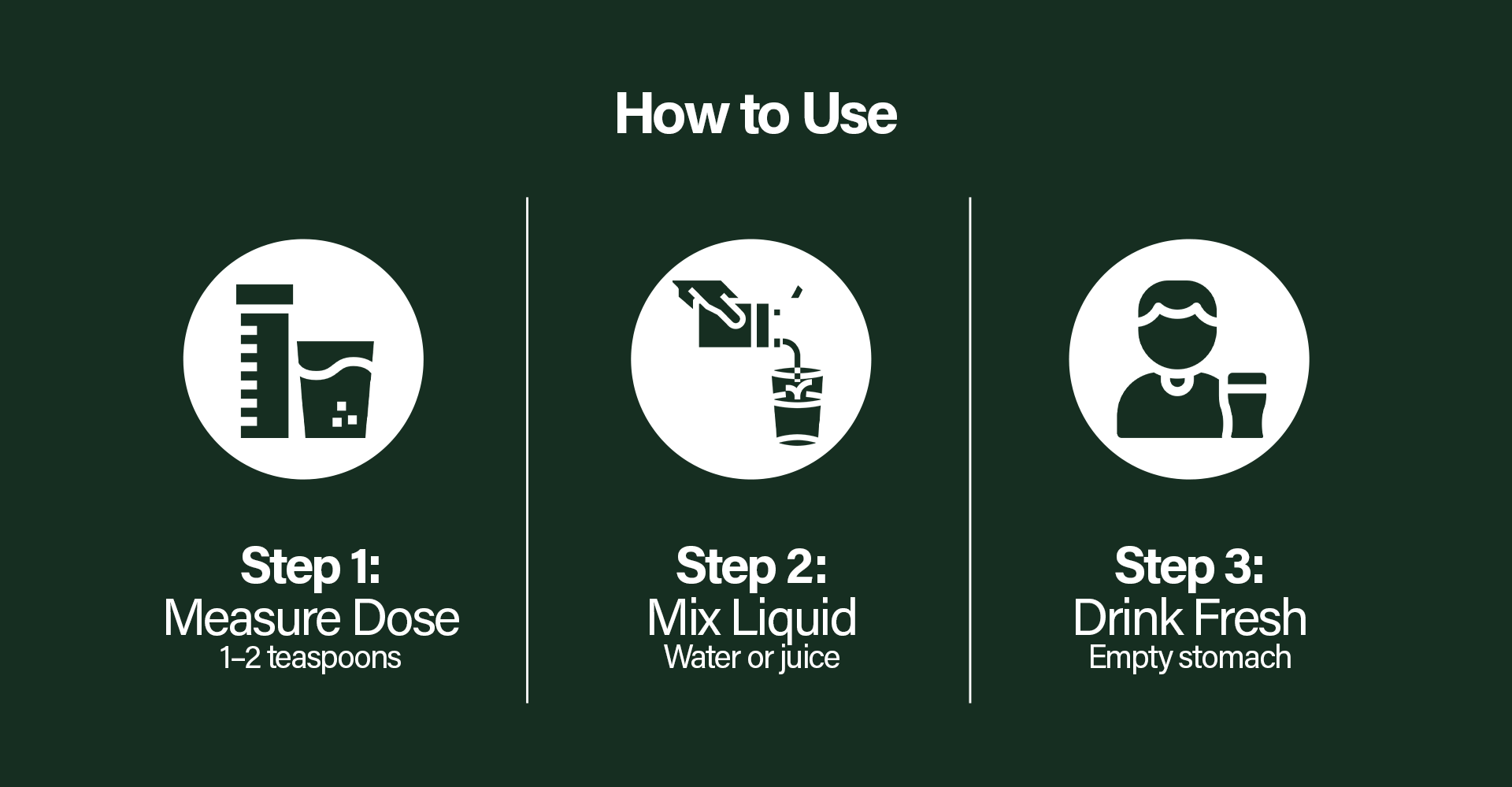 How to Use

Step 1:
Measure Dose
1–2 teaspoons

Step 2:
Mix Liquid
Water or juice

Step 3:
Drink Fresh
Empty stomach