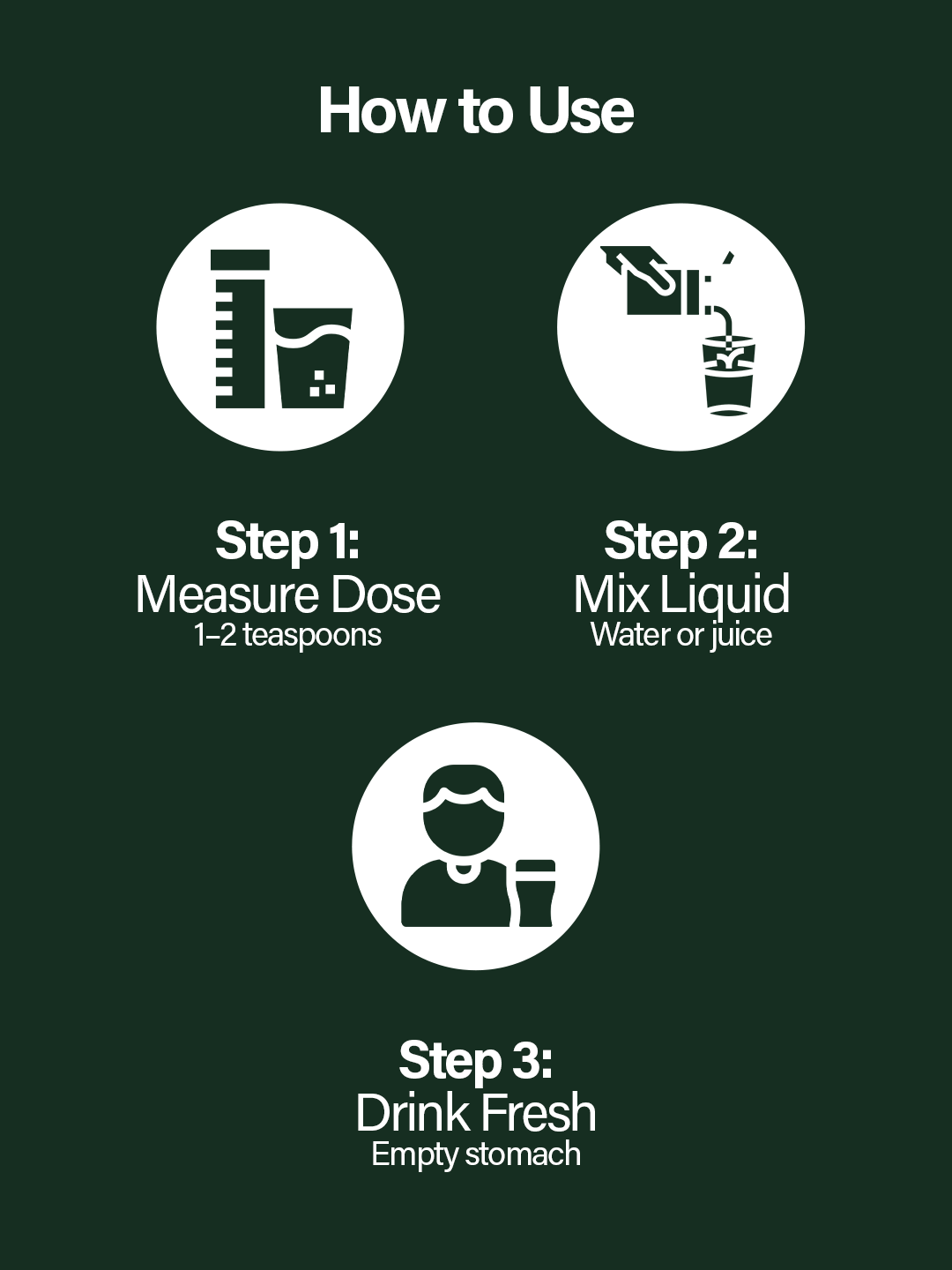 How to Use

Step 1:
Measure Dose
1–2 teaspoons

Step 2:
Mix Liquid
Water or juice

Step 3:
Drink Fresh
Empty stomach