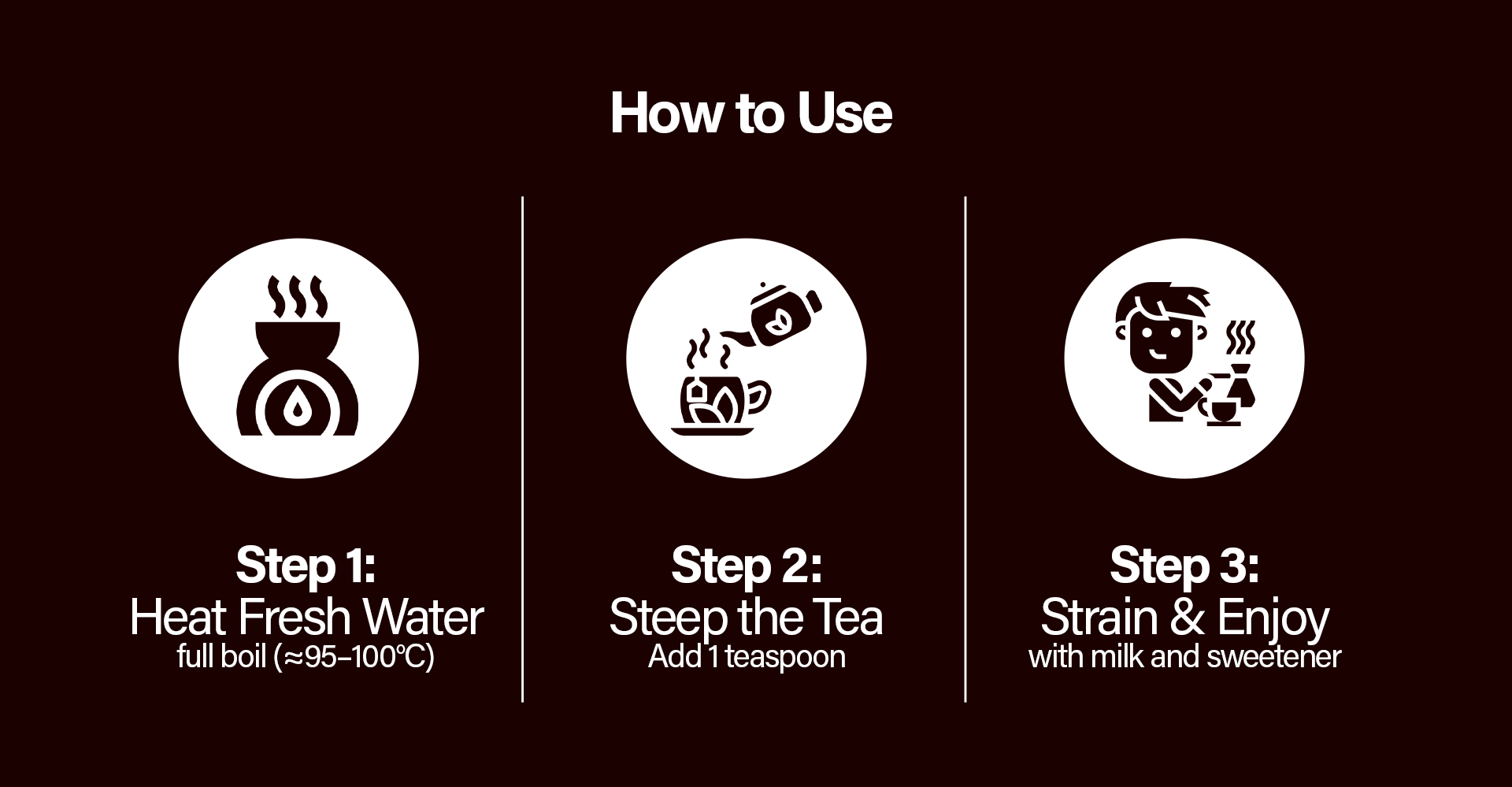 How to Use

Step 1:
Heat Fresh Water
full boil (≈95–100°C)

Step 2:
Steep the Tea
Add 1 teaspoon

Step 3:
Strain & Enjoy
with milk and sweetener