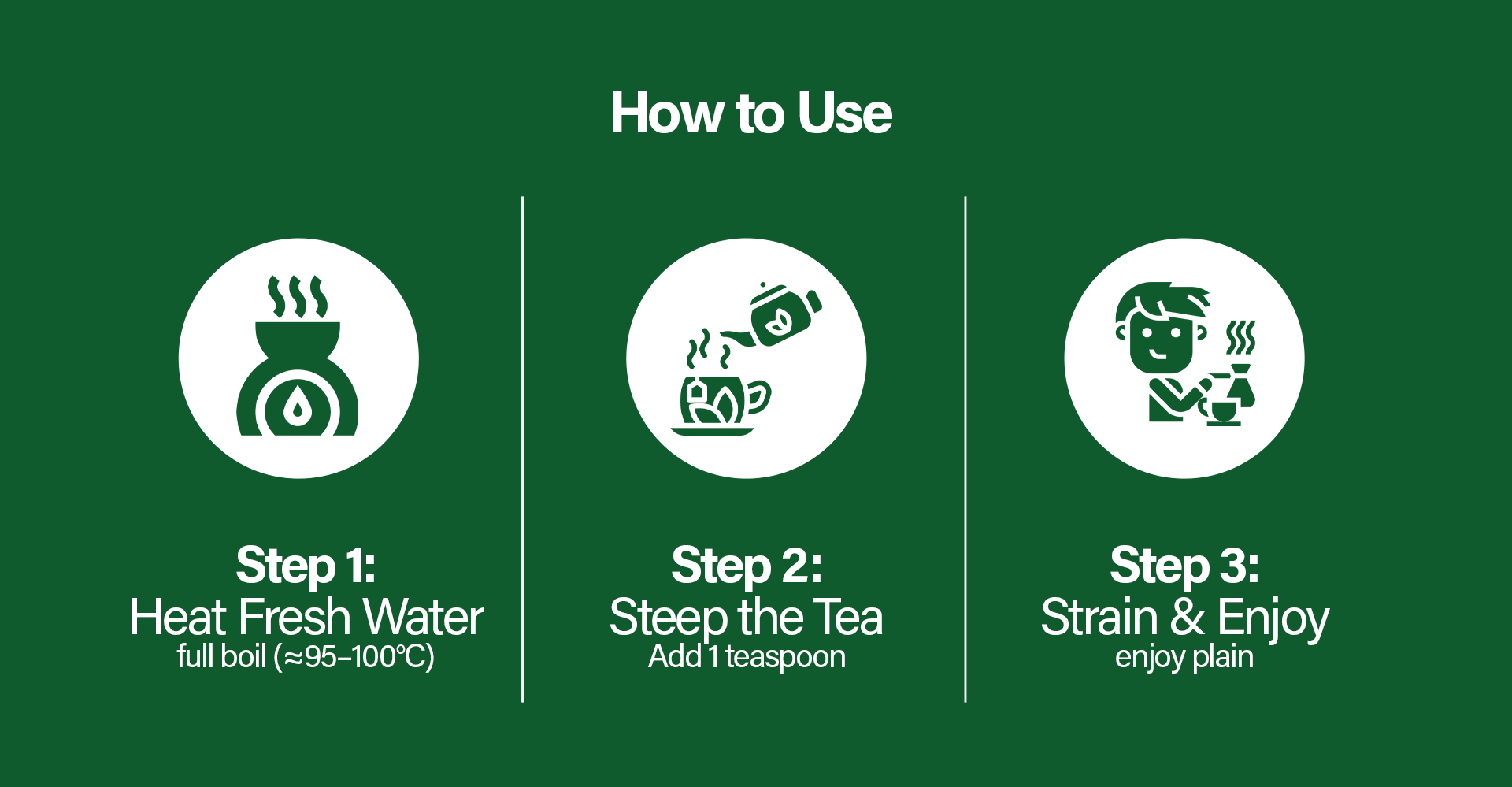 How to Use

Step 1:
Heat Fresh Water
full boil (≈95–100℃)

Step 2:
Steep the Tea
Add 1 teaspoon

Step 3:
Strain & Enjoy
enjoy plain