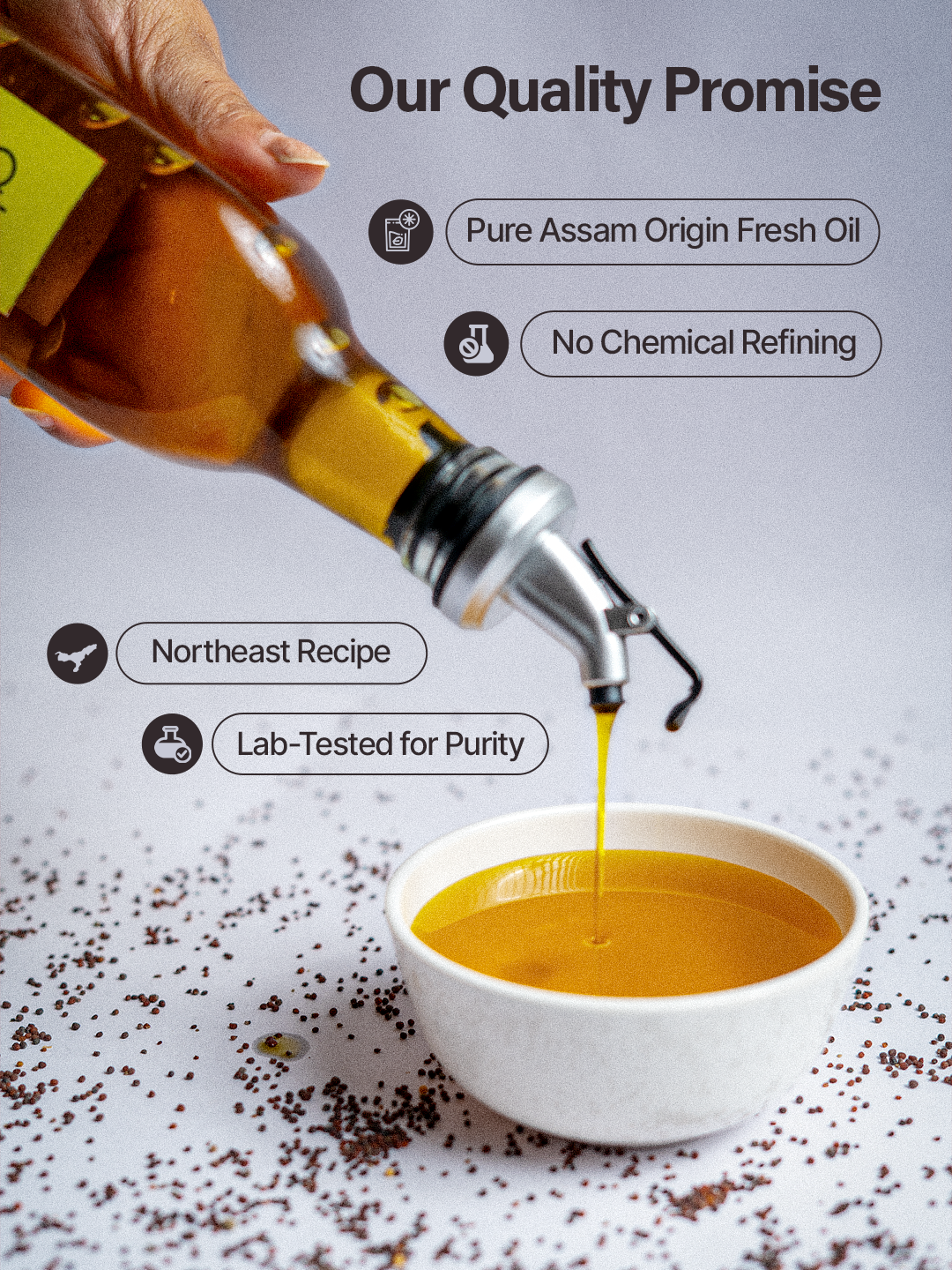 Our Quality Promise

Pure Assam Origin Fresh Oil

No Chemical Refining

Northeast Recipe

Lab-Tested for Purity